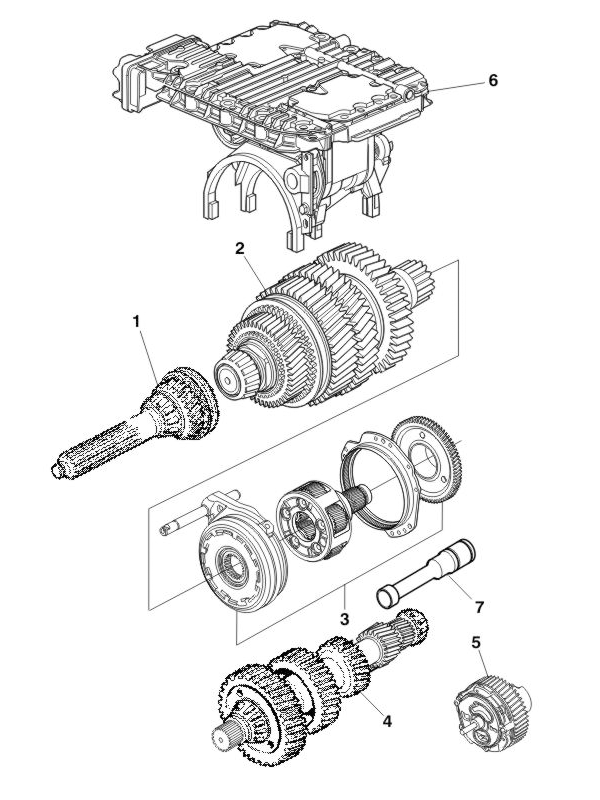 6
2
1
3
7
5
4